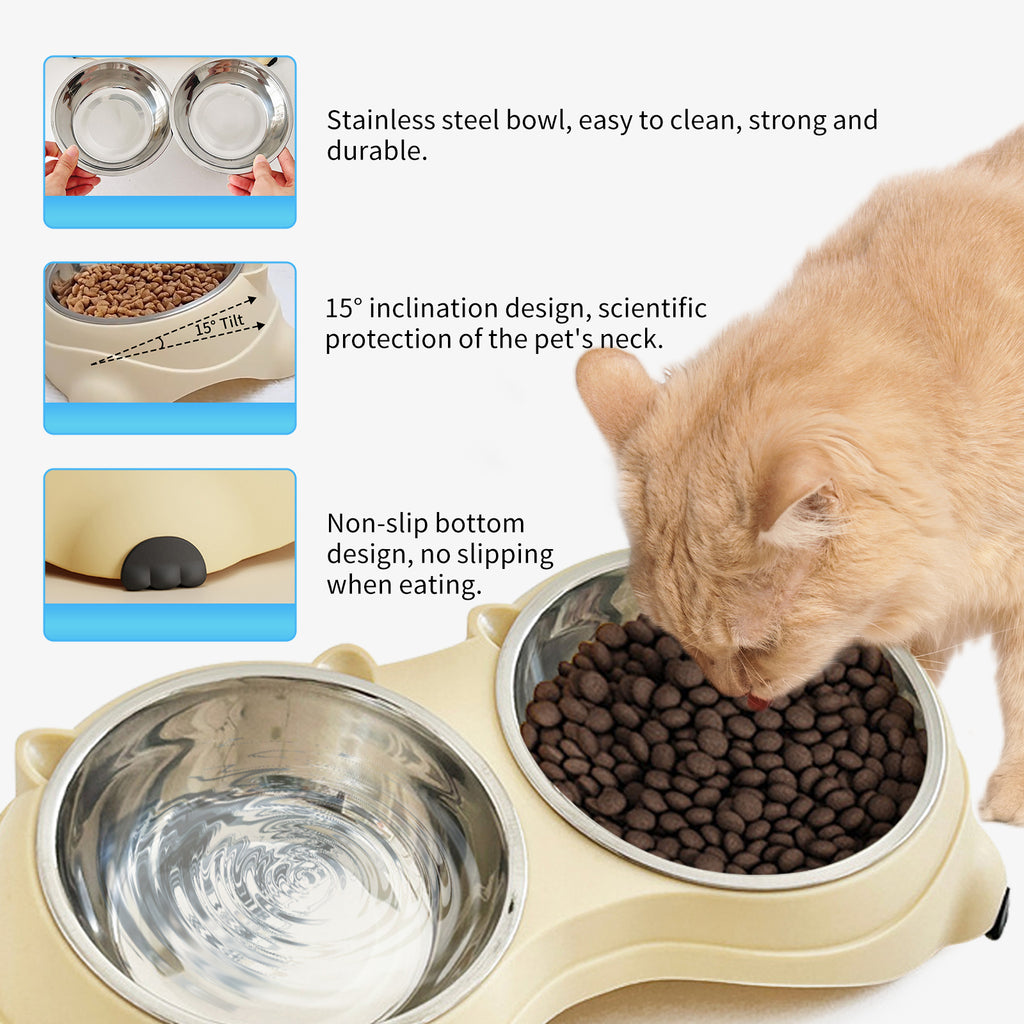 Stainless steel bowl, easy to clean, strong and durable.

15° Tilt

15° inclination design, scientific protection of the pet's neck.

Non-slip bottom design, no slipping when eating.