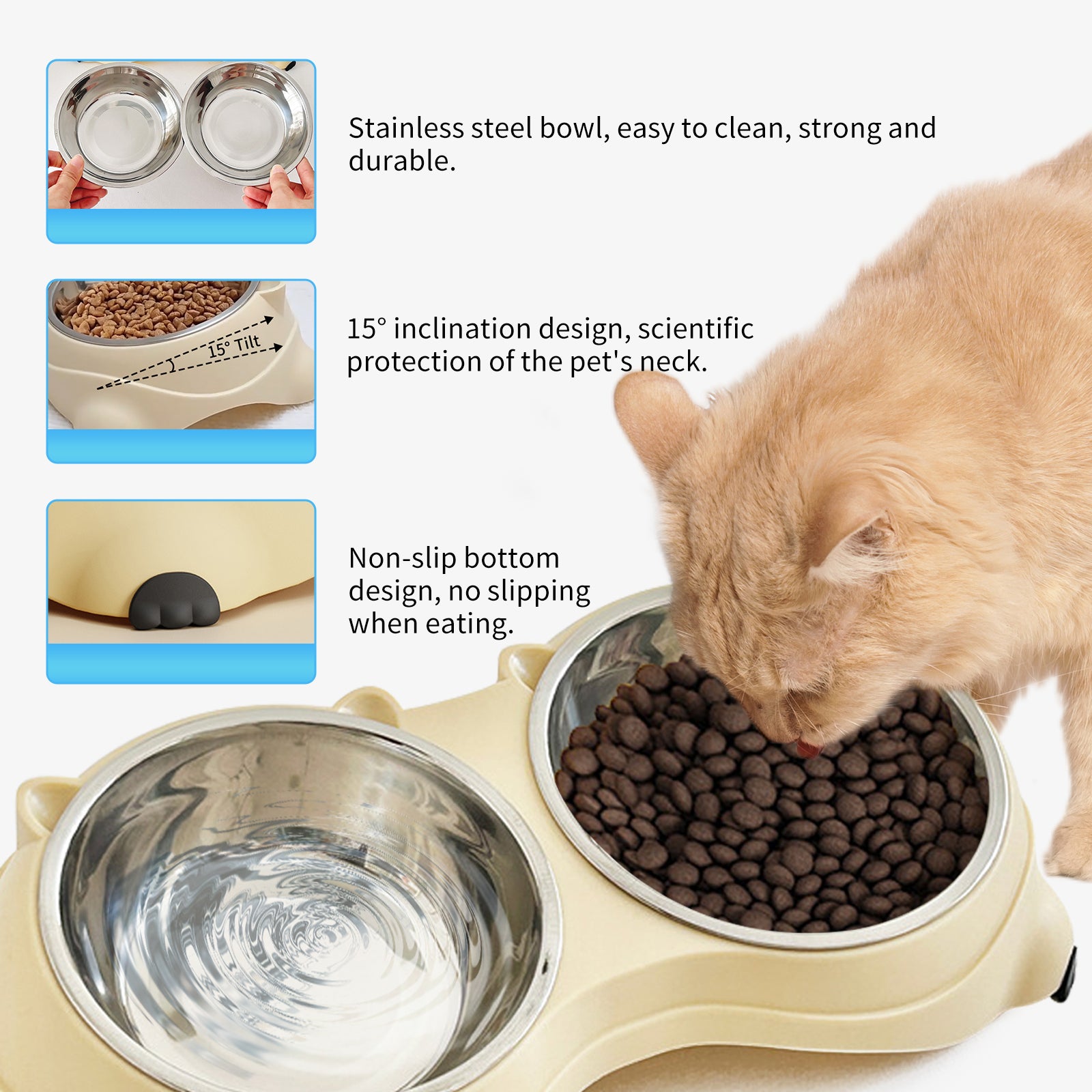 Stainless steel bowl, easy to clean, strong and durable.

15° Tilt

15° inclination design, scientific protection of the pet's neck.

Non-slip bottom design, no slipping when eating.